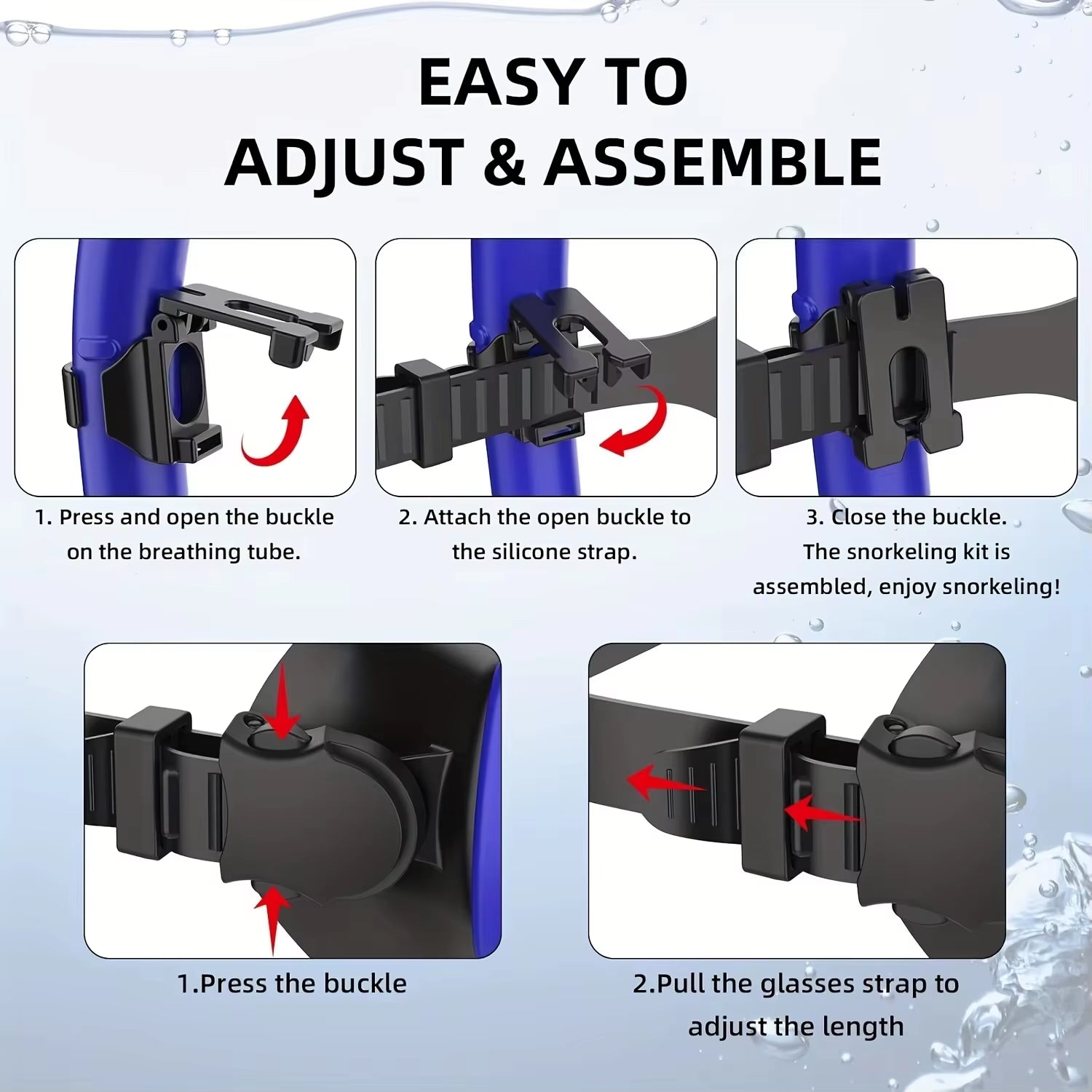 EASY TO
ADJUST & ASSEMBLE

1. Press and open the buckle on the breathing tube.

2. Attach the open buckle to the silicone strap.

3. Close the buckle. The snorkeling kit is assembled, enjoy snorkeling!

1.Press the buckle

2.Pull the glasses strap to adjust the length